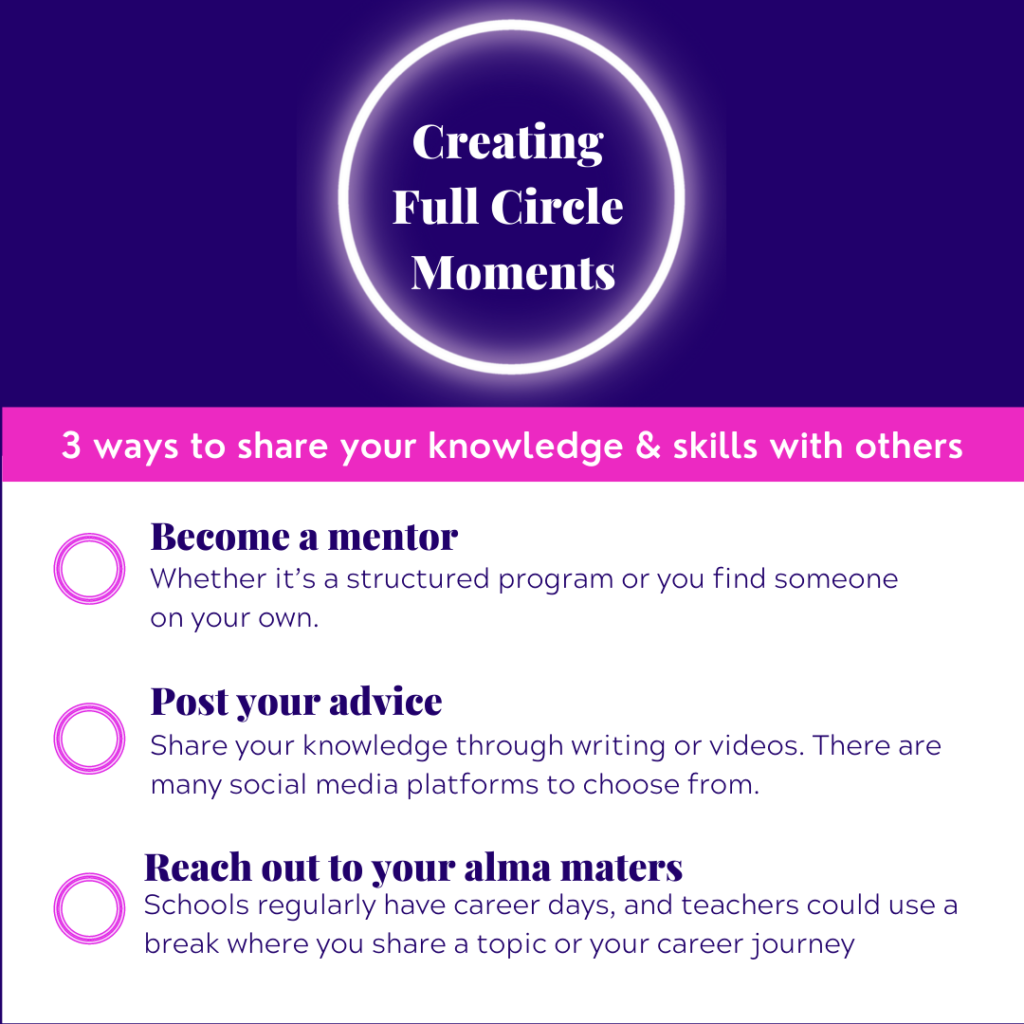 Creating
Full Circle
Moments

3 ways to share your knowledge & skills with others

Become a mentor
Whether it's a structured program or you find someone on your own.

Post your advice
Share your knowledge through writing or videos. There are many social media platforms to choose from.

Reach out to your alma maters
Schools regularly have career days, and teachers could use a break where you share a topic or your career journey